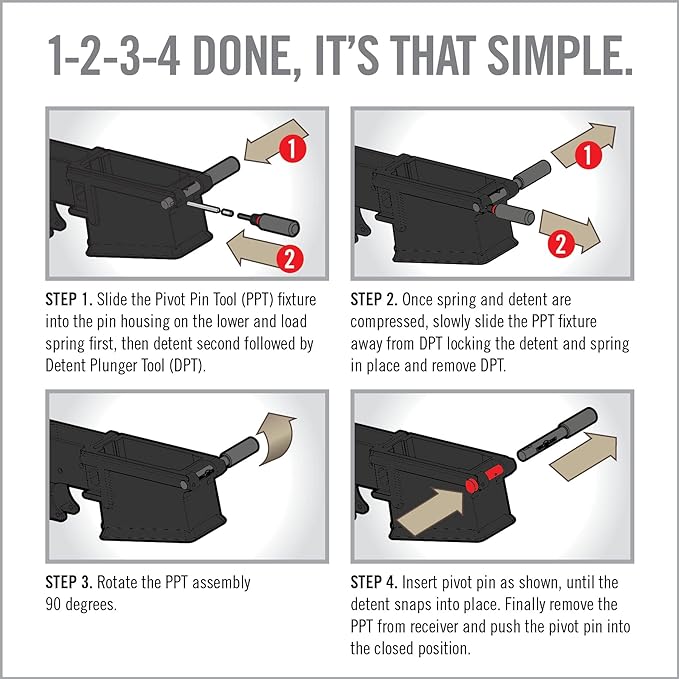 1-2-3-4 DONE, IT'S THAT SIMPLE.

1

2

STEP 1. Slide the Pivot Pin Tool (PPT) fixture into the pin housing on the lower and load spring first, then detent second followed by Detent Plunger Tool (DPT).

1

2

STEP 2. Once spring and detent are compressed, slowly slide the PPT fixture away from DPT locking the detent and spring in place and remove DPT.

STEP 3. Rotate the PPT assembly 90 degrees.

STEP 4. Insert pivot pin as shown, until the detent snaps into place. Finally remove the PPT from receiver and push the pivot pin into the closed position.